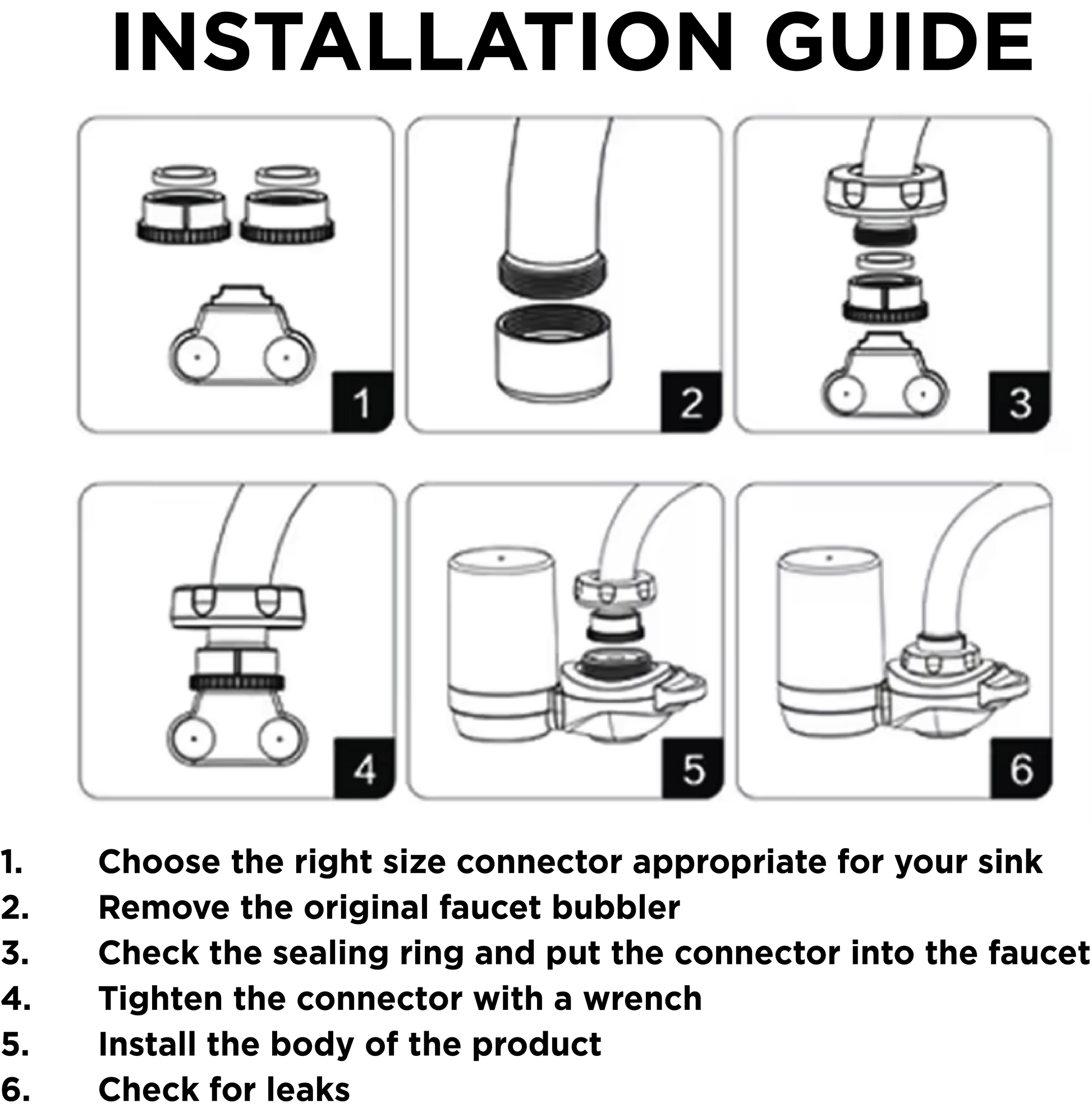 INSTALLATION GUIDE

1

2

3

4

5

6

1. Choose the right size connector appropriate for your sink
2. Remove the original faucet bubbler
3. Check the sealing ring and put the connector into the faucet
4. Tighten the connector with a wrench
5. Install the body of the product
6. Check for leaks